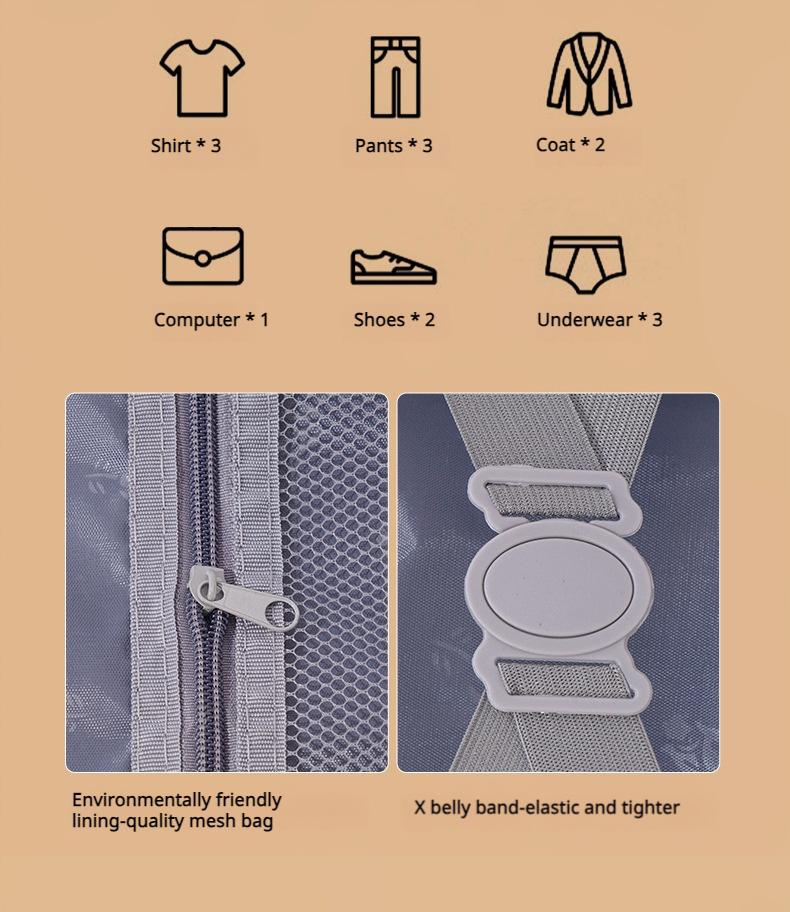 Shirt * 3

Pants * 3

Coat * 2

Computer * 1

Shoes * 2

Underwear * 3

Environmentally friendly lining-quality mesh bag

X belly band-elastic and tighter